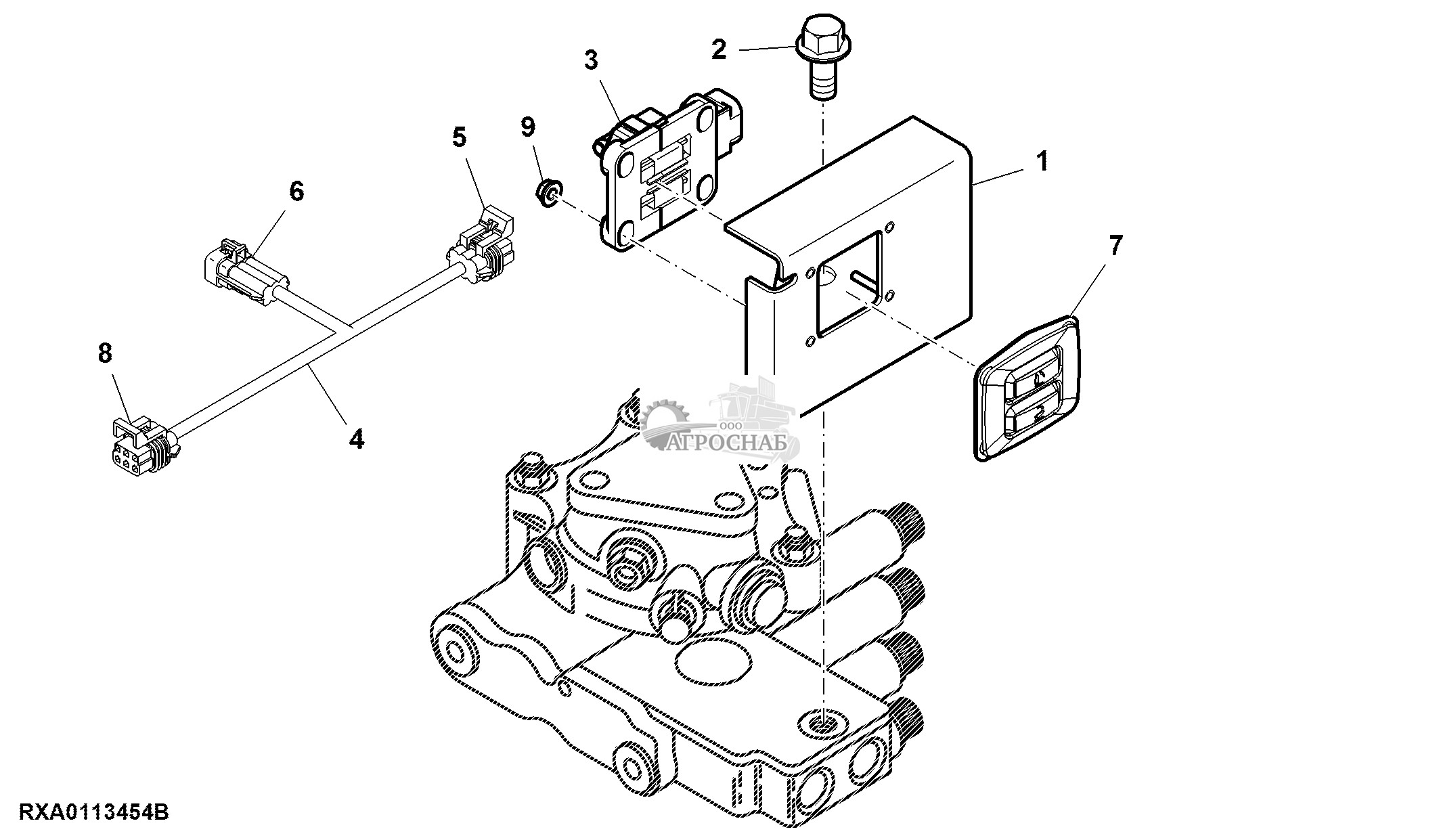 2
3
9
5
6
1
7
8
4
ООО
АГРОСНАБ
RXA0113454B